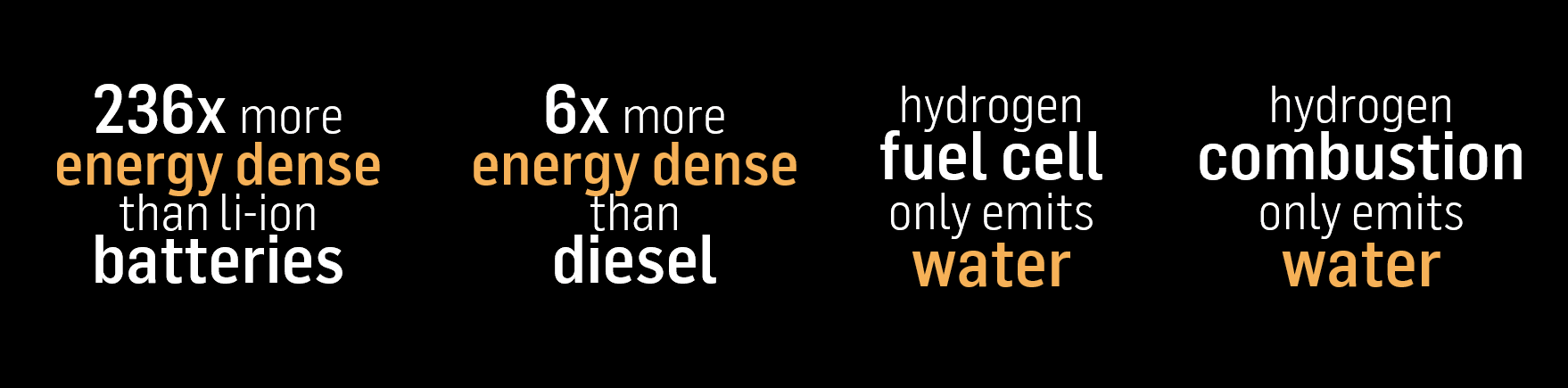 236x more energy dense than li-ion batteries

6x more energy dense than diesel

hydrogen fuel cell only emits water

hydrogen combustion only emits water